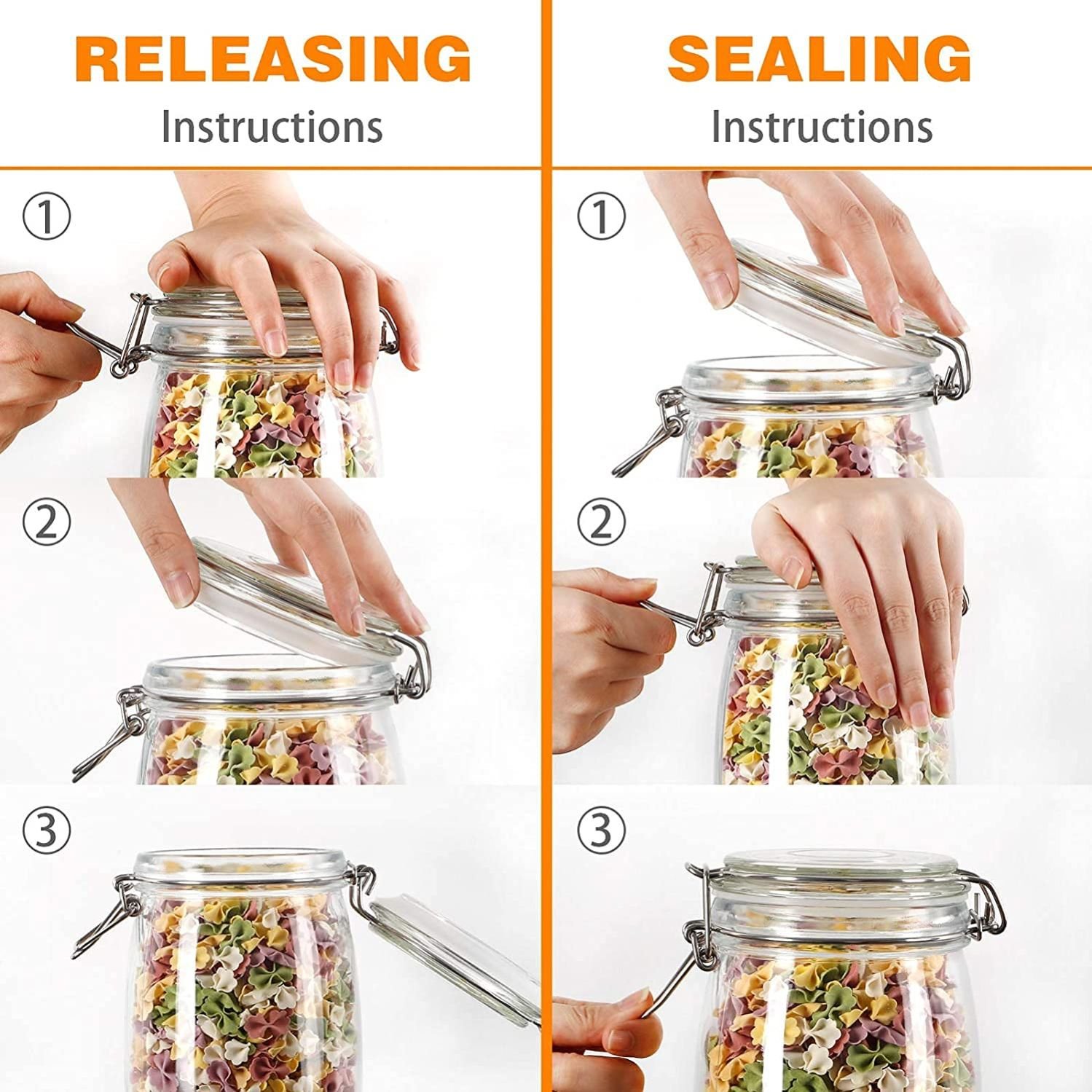 RELEASING
Instructions

①

②

③

SEALING
Instructions

①

②

③